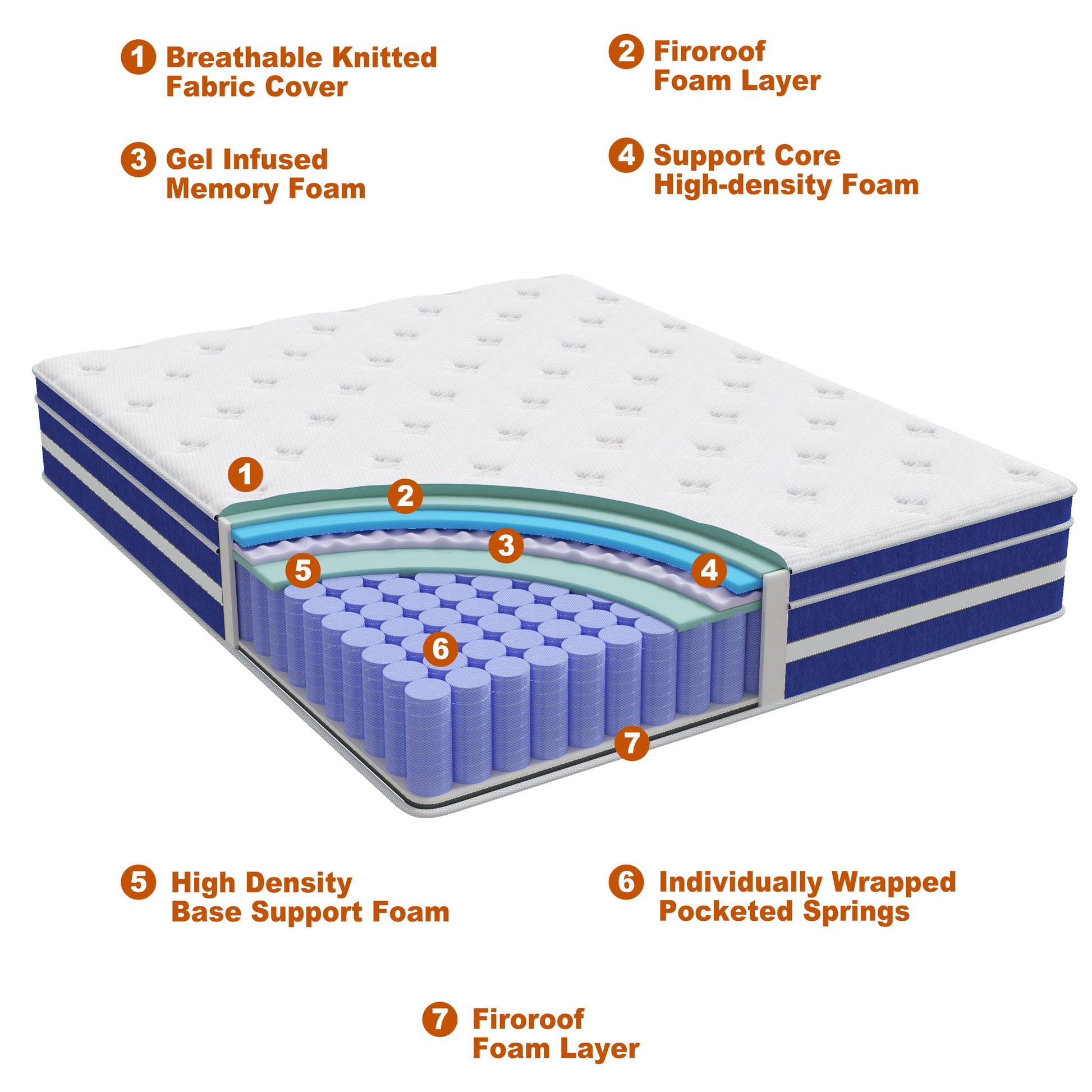 1 Breathable Knitted Fabric Cover

2 Firoroof Foam Layer

3 Gel Infused Memory Foam

4 Support Core High-density Foam

1

2

3

4

5

6

7

5 High Density Base Support Foam

6 Individually Wrapped Pocketed Springs

7 Firoroof Foam Layer